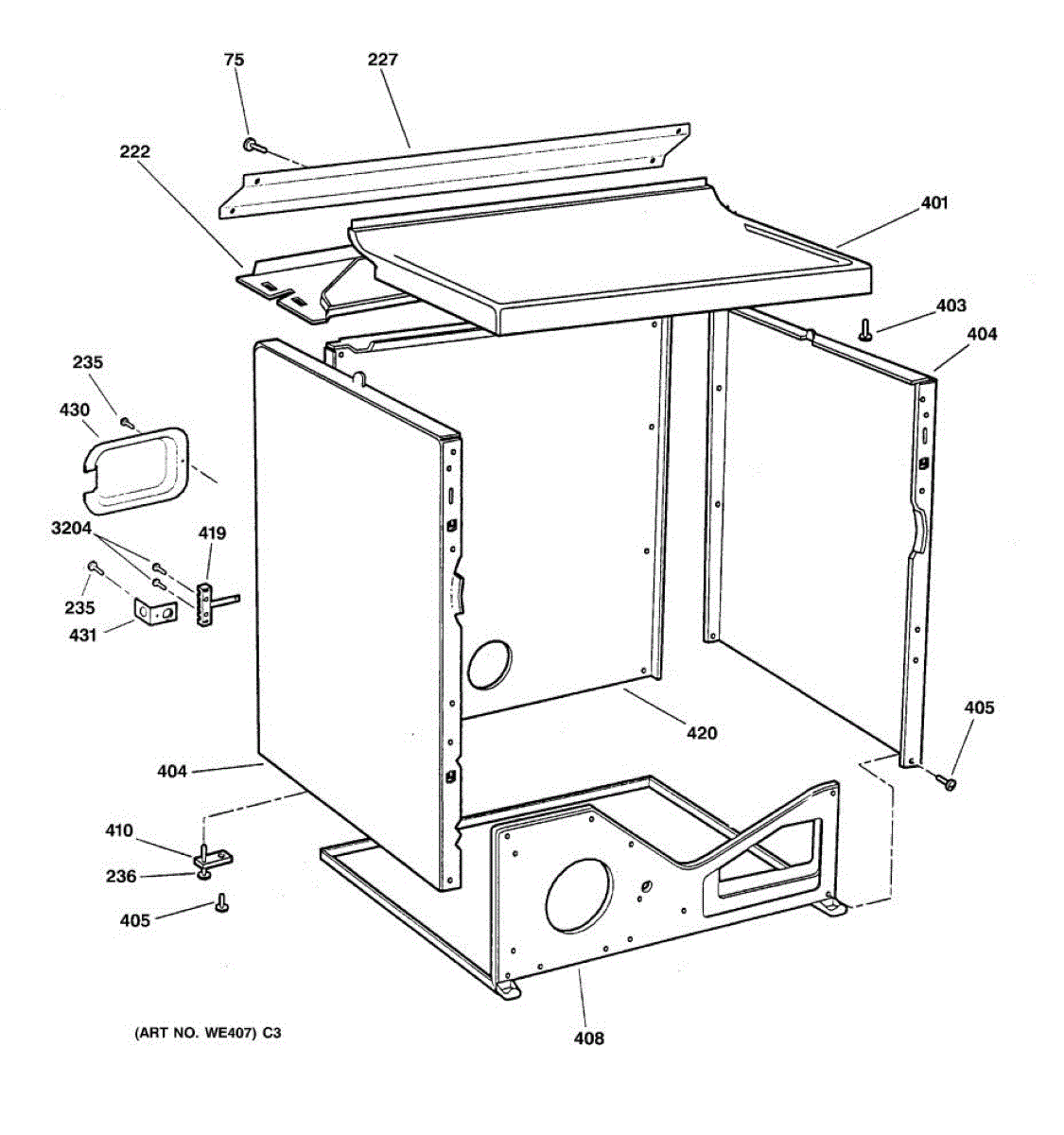 75
227
222
401
403
404
235
430
3204
419
235
431
420
405
404
410
236
405
408
(ART NO. WE407) C3