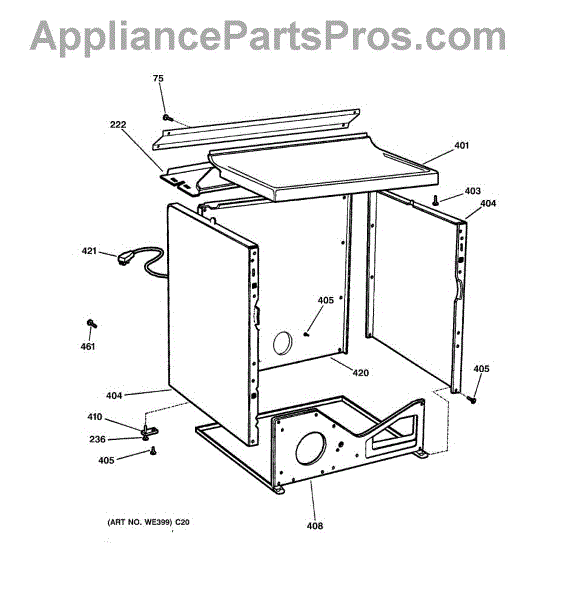 AppliancePartsPros.com

75
222
401
403
404
421
405
461
420
405
404
410
236
405
408

(ART NO. WE399) C20