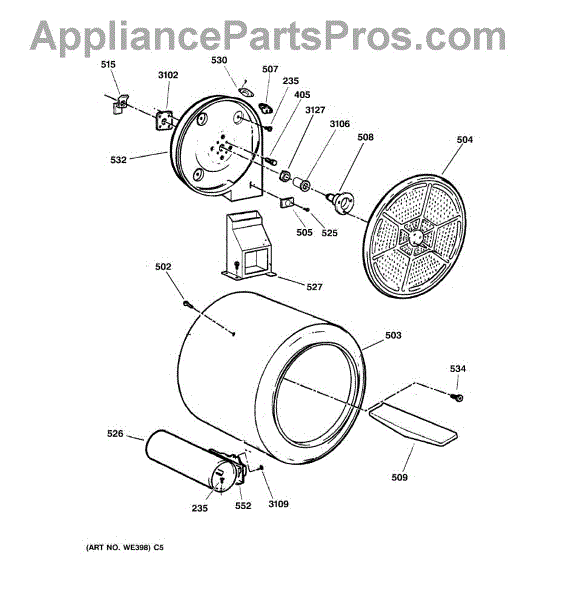 AppliancePartsPros.com

515
3102
530
507
235
405
3127
3106
508
504
532
505
525
527
502
503
534
526
509
235
552
3109

(ART NO. WE398) C5