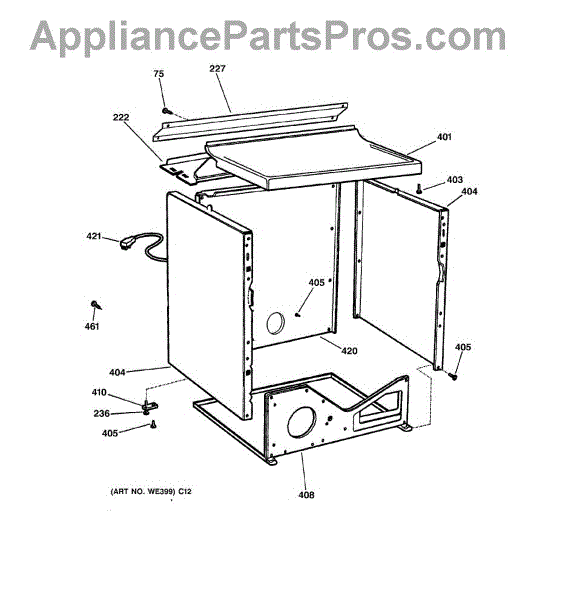 AppliancePartsPros.com

75
227
222
401
403
404
421
405
461
420
405
404
410
236
405
408

(ART NO. WE399) C12