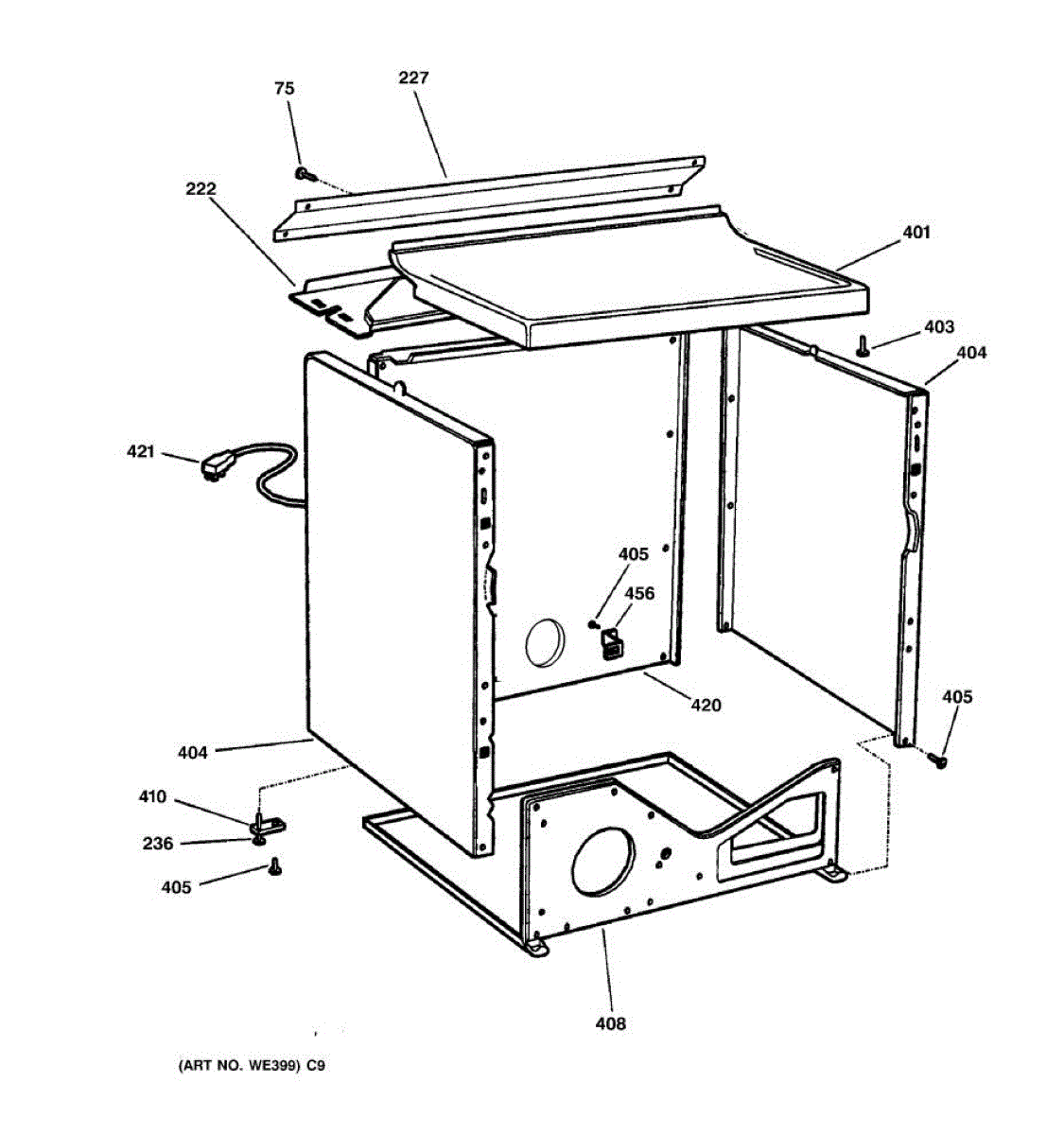 75
227
222
401
403
404
421
405
456
420
405
404
410
236
405
408
(ART NO. WE399) C9