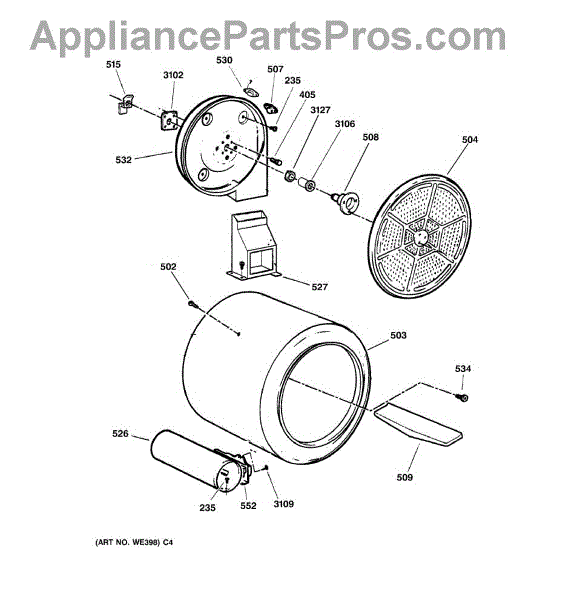 AppliancePartsPros.com

515
3102
530
507
235
405
3127
3106
508
504
532
527
502
503
534
526
509
235
552
3109

(ART NO. WE398) C4