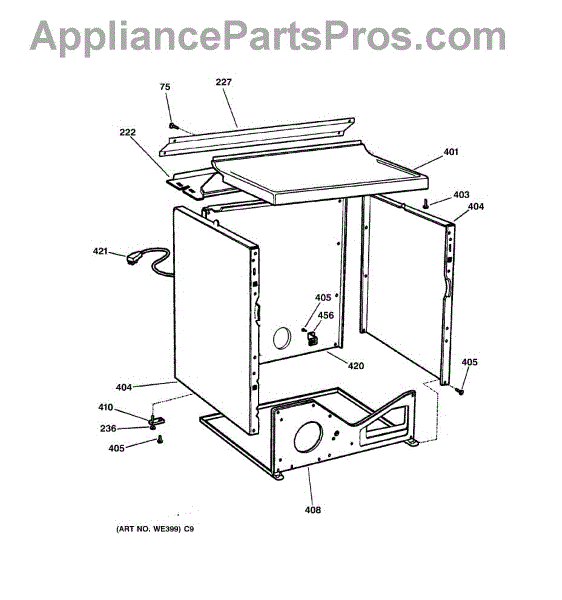 AppliancePartsPros.com

75
227
222
401
403
404
421
405
456
420
405
404
410
236
405
408

(ART NO. WE399) C9