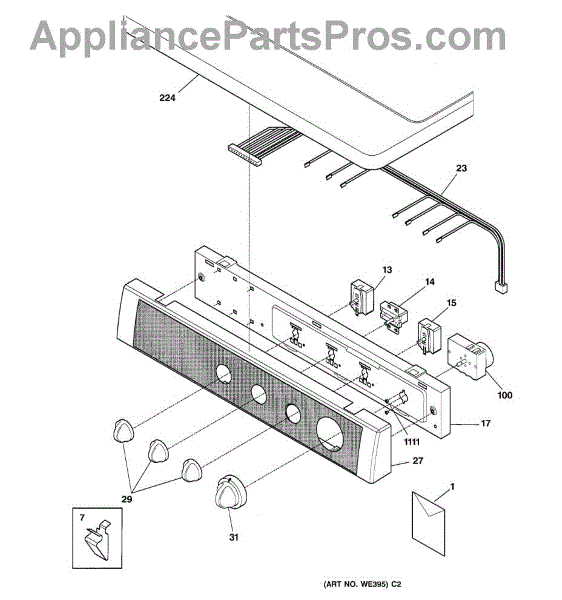 AppliancePartsPros.com

224

23

13

14

15

100

17

1111

27

29

31

7

1

(ART NO. WE395) C2