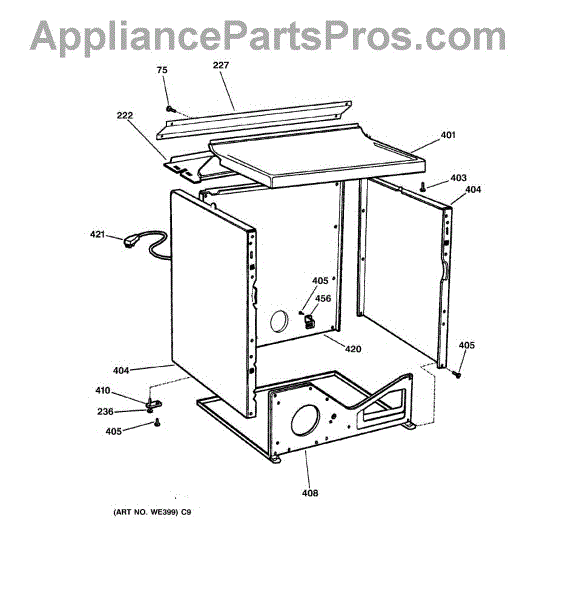 AppliancePartsPros.com

75
227
222
401
403
404
421
405
456
420
405
404
410
236
405
408

(ART NO. WE399) C9