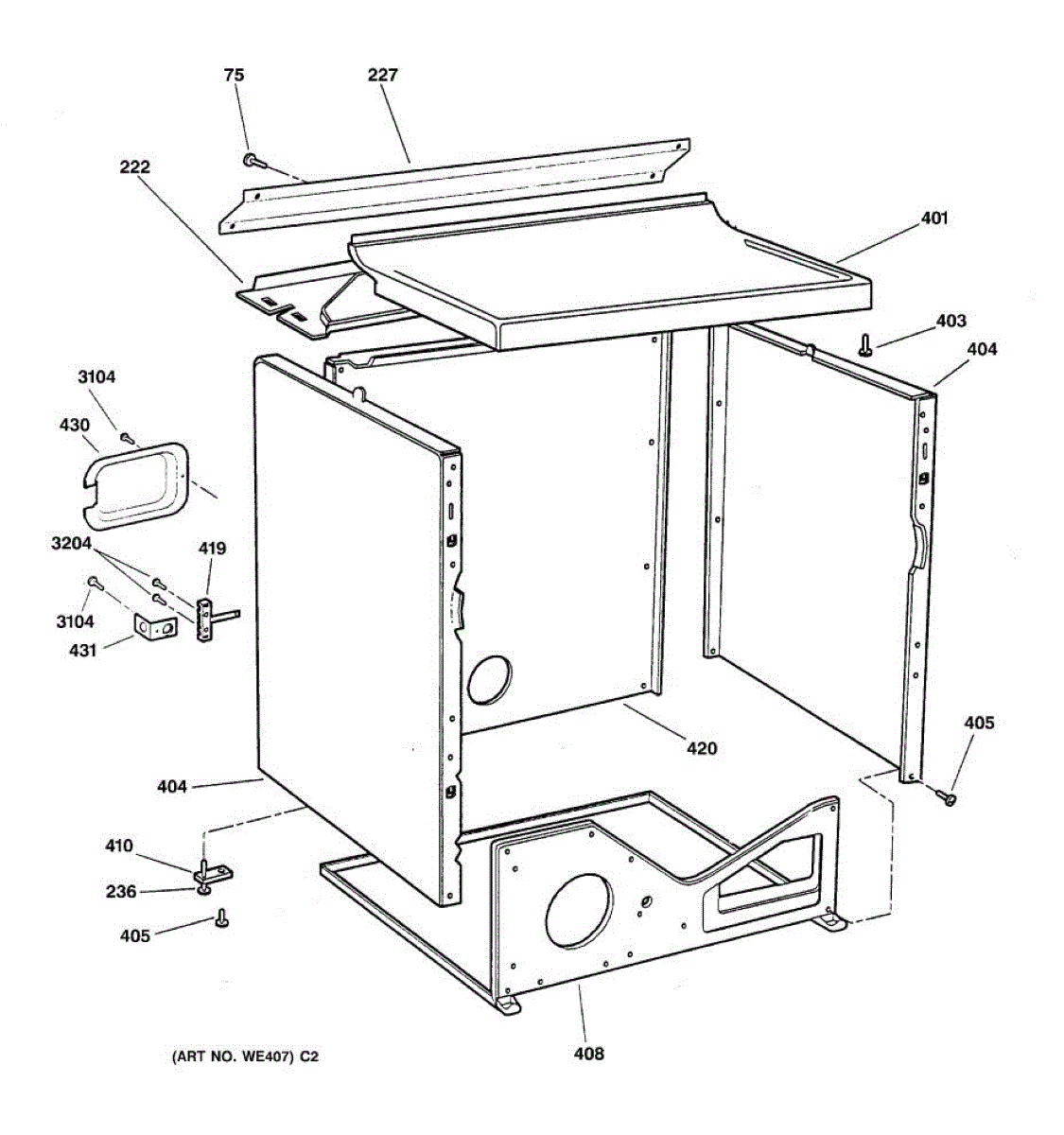 75
227
222
401
403
404
3104
430
3204
419
3104
431
420
405
404
410
236
405
408
(ART NO. WE407) C2