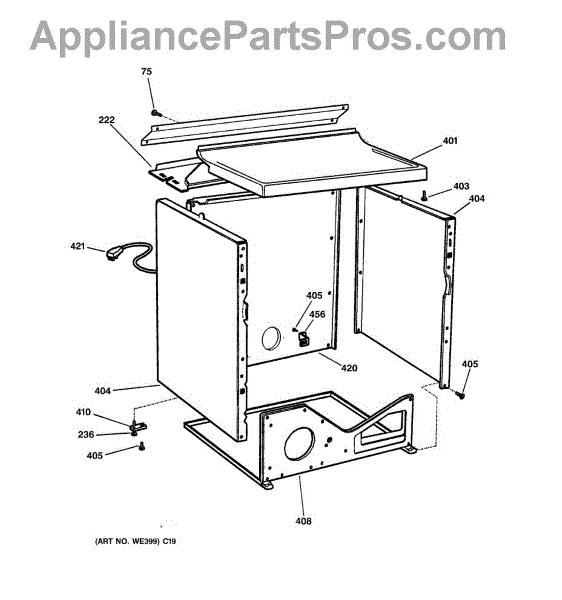 AppliancePartsPros.com

75
222
401
403
404
421
405
456
420
405
404
410
236
405
408

(ART NO. WE399) C19