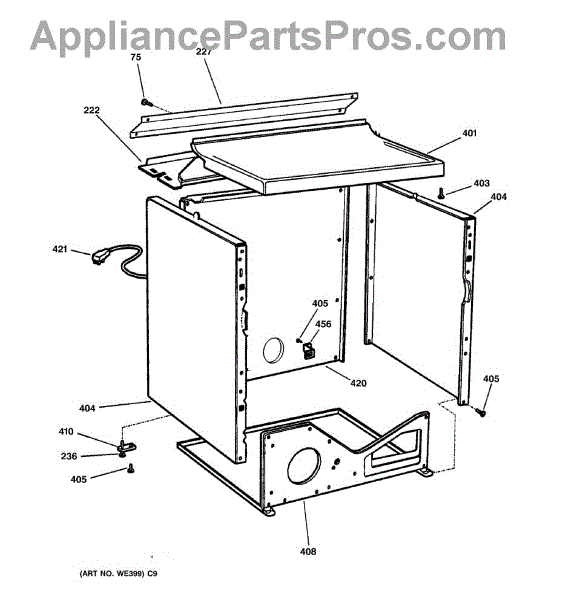 AppliancePartsPros.com

75
227
222
401
403
404
421
405
456
420
405
404
410
236
405
408

(ART NO. WE399) C9