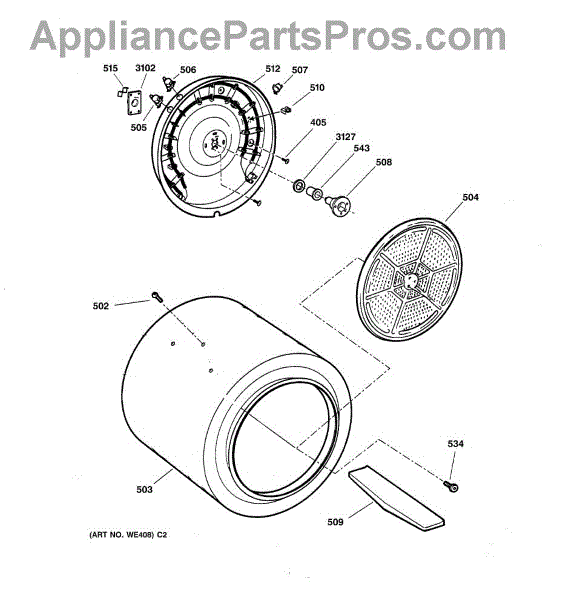 AppliancePartsPros.com

515
3102
506
512
507
510
505
405
3127
543
508
504
502
534
503
509
(ART NO. WE408) C2