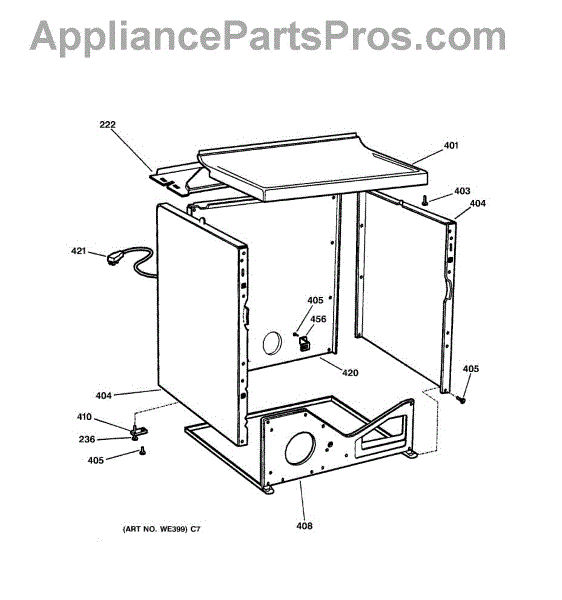 AppliancePartsPros.com

222
401
403
404
421
405
456
420
405
404
410
236
405
408

(ART NO. WE399) C7