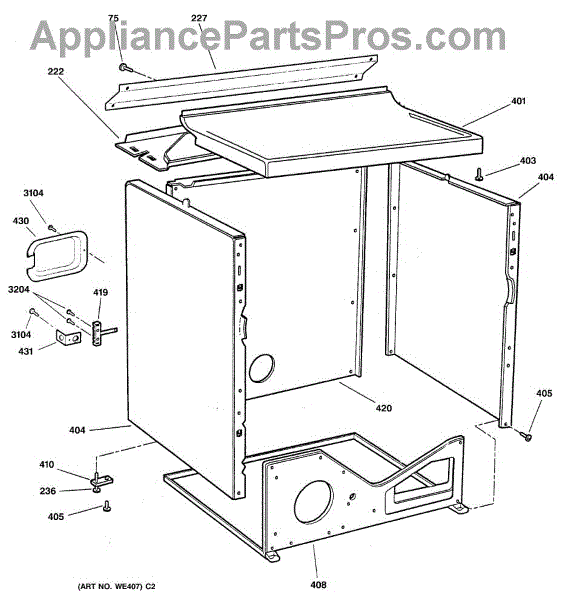 AppliancePartsPros.com

75
227
222
401
403
404
3104
430
3204
419
3104
431
420
405
404
410
236
405
408
(ART NO. WE407) C2