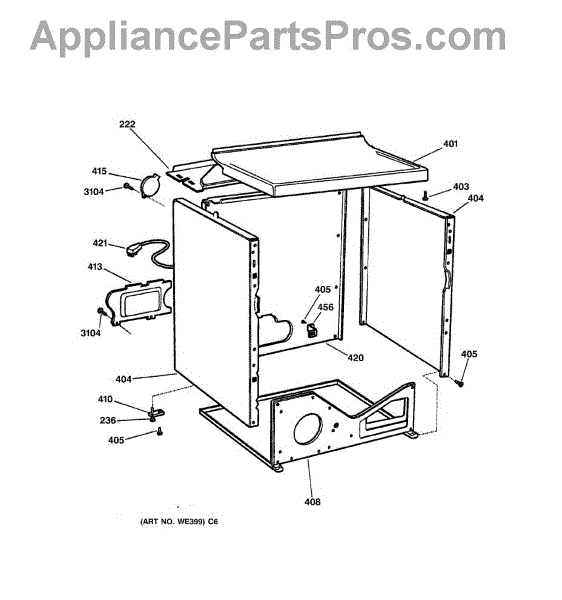 AppliancePartsPros.com

222
401
415
3104
403
404
421
413
405
456
3104
420
405
404
410
236
405
408

(ART NO. WE399) C6