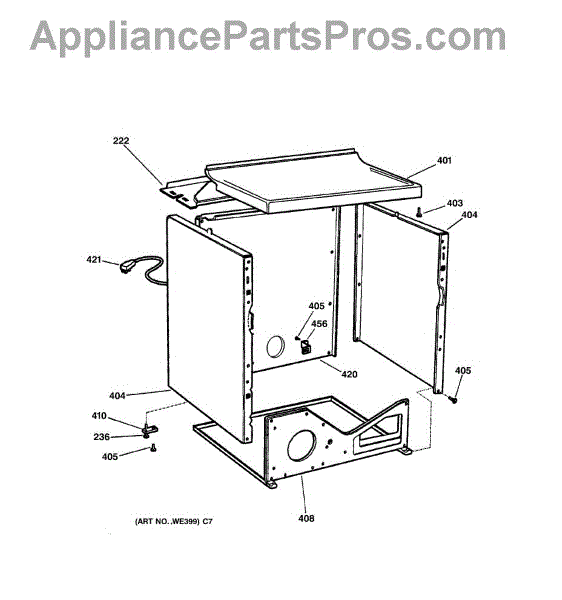 AppliancePartsPros.com

222
401
403
404
421
405
456
420
405
404
410
236
405
408

(ART NO..WE399) C7