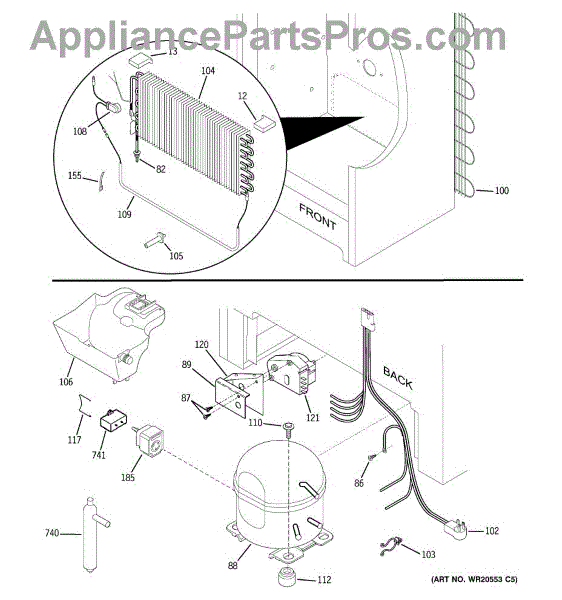 AppliancePartsPros.com

13
104
12
108
82
155
109
105
FRONT
100

106
120
89
87
110
121
BACK
117
741
185
86
740
88
112
102
103
(ART NO. WR20553 C5)