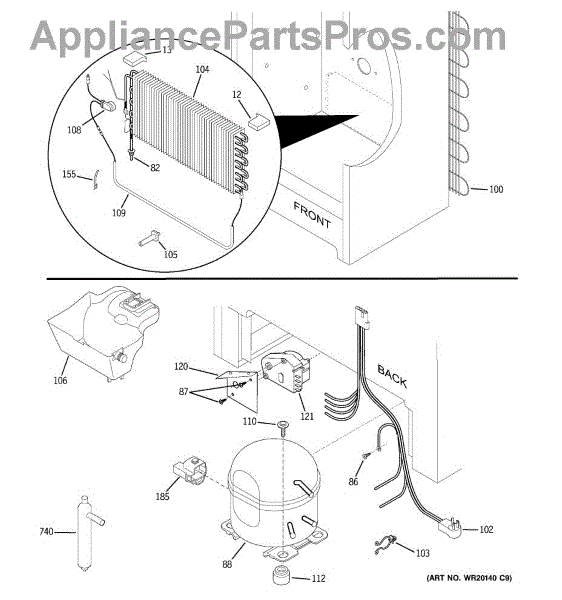 AppliancePartsPros.com

13
104
12
108
82
155
109
105
FRONT
100

106
120
87
121
BACK
110
86
185
740
88
112
102
103
(ART NO. WR20140 C9)