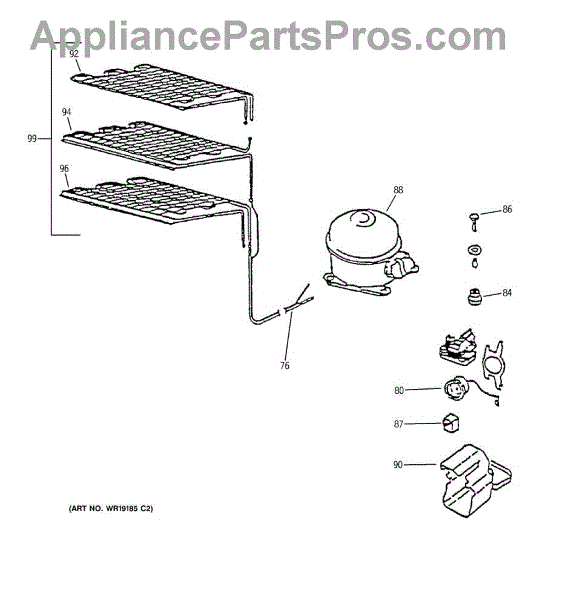 AppliancePartsPros.com

92

94

99

96

88

86

84

76

80

87

90

(ART NO. WR19185 C2)