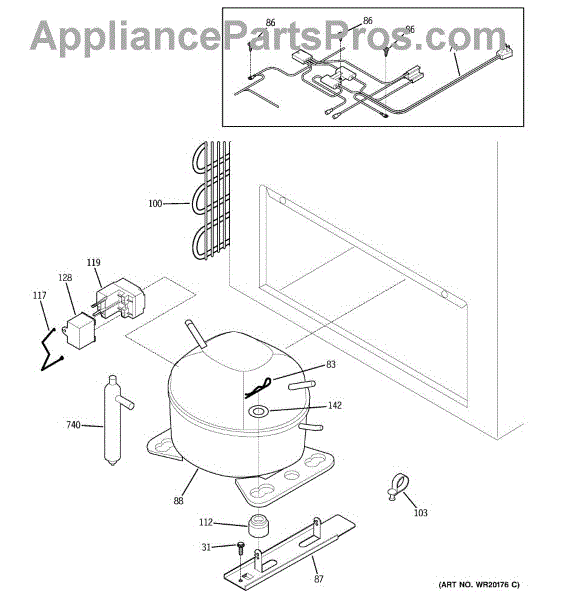 AppliancePartsPros.com

86
86
86
7
100
119
128
117
83
142
740
88
103
112
31
87
(ART NO. WR20176 C)