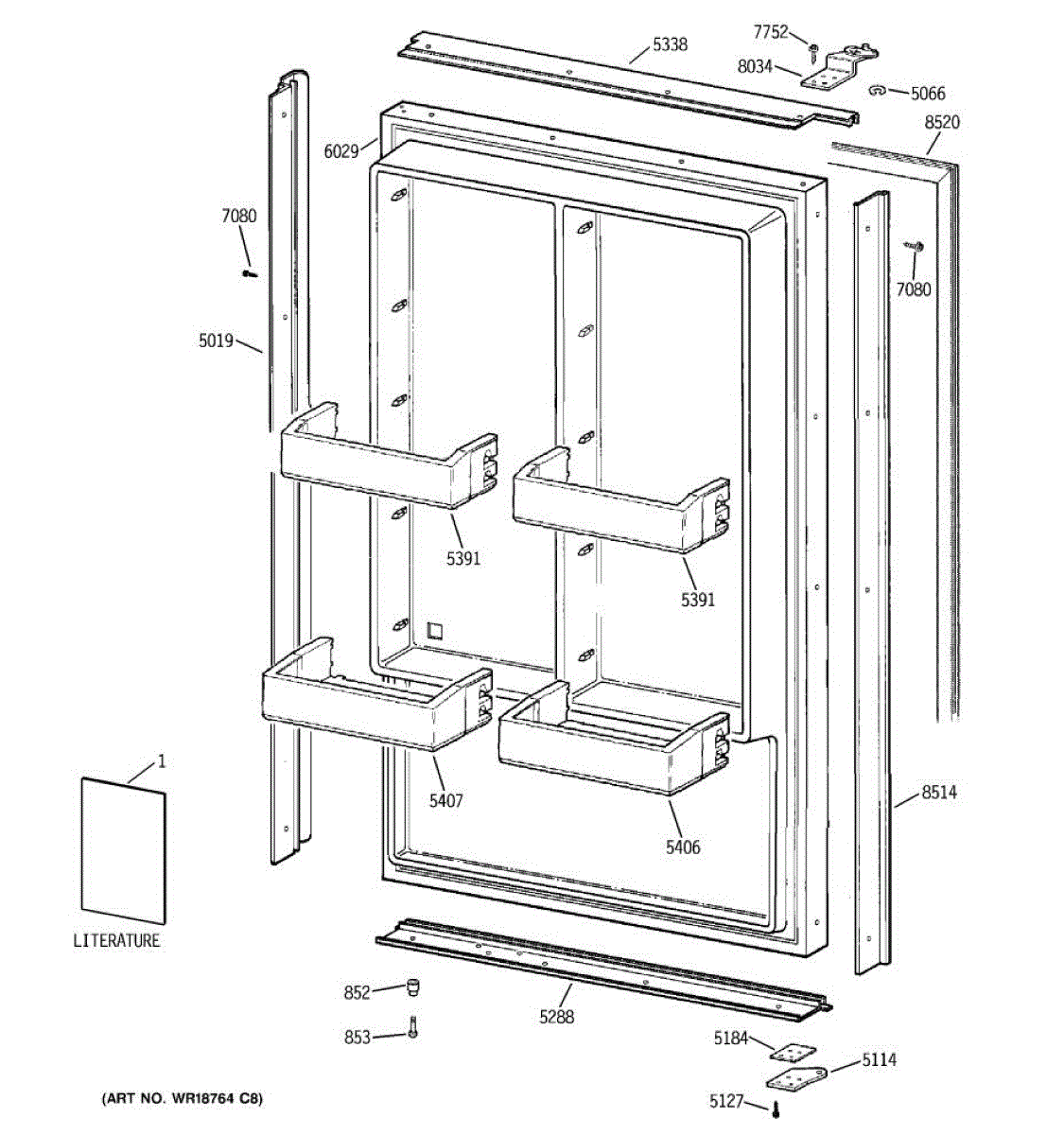 5338
7752
8034
5066
8520
6029
7080
7080
5019
5391
5391
5407
5406
8514
1
LITERATURE
852
853
5288
5184
5114
5127
(ART NO. WR18764 C8)