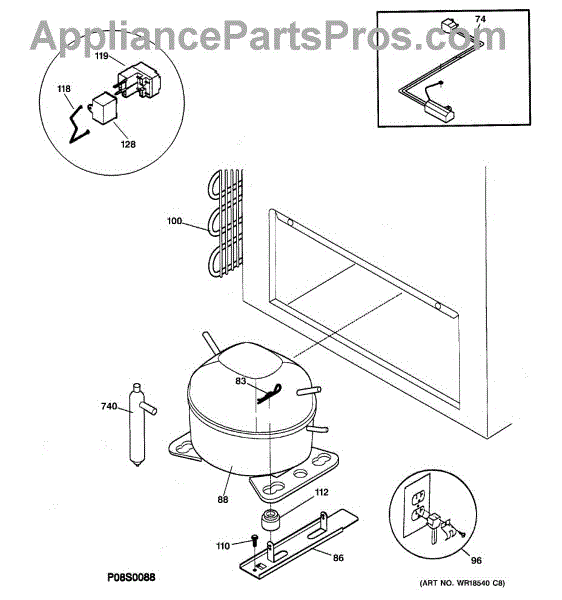 AppliancePartsPros.com

119
118
128
74
100
83
740
88
112
110
86
96
P08S0088
(ART NO. WR18540 C8)