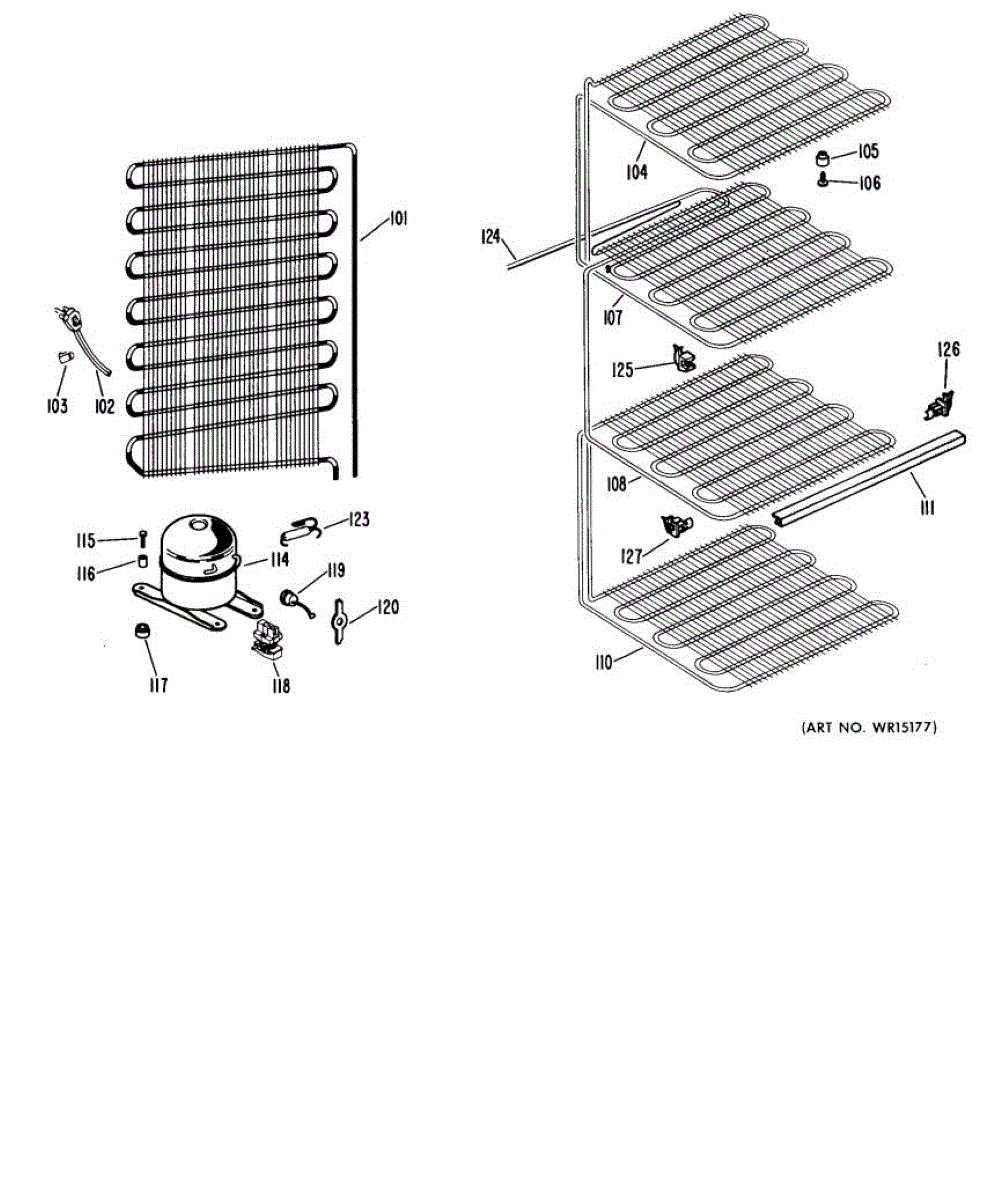 101
103
102
115
116
114
123
119
120
117
118
104
105
106
124
107
125
126
108
111
127
110
(ART NO. WR15177)