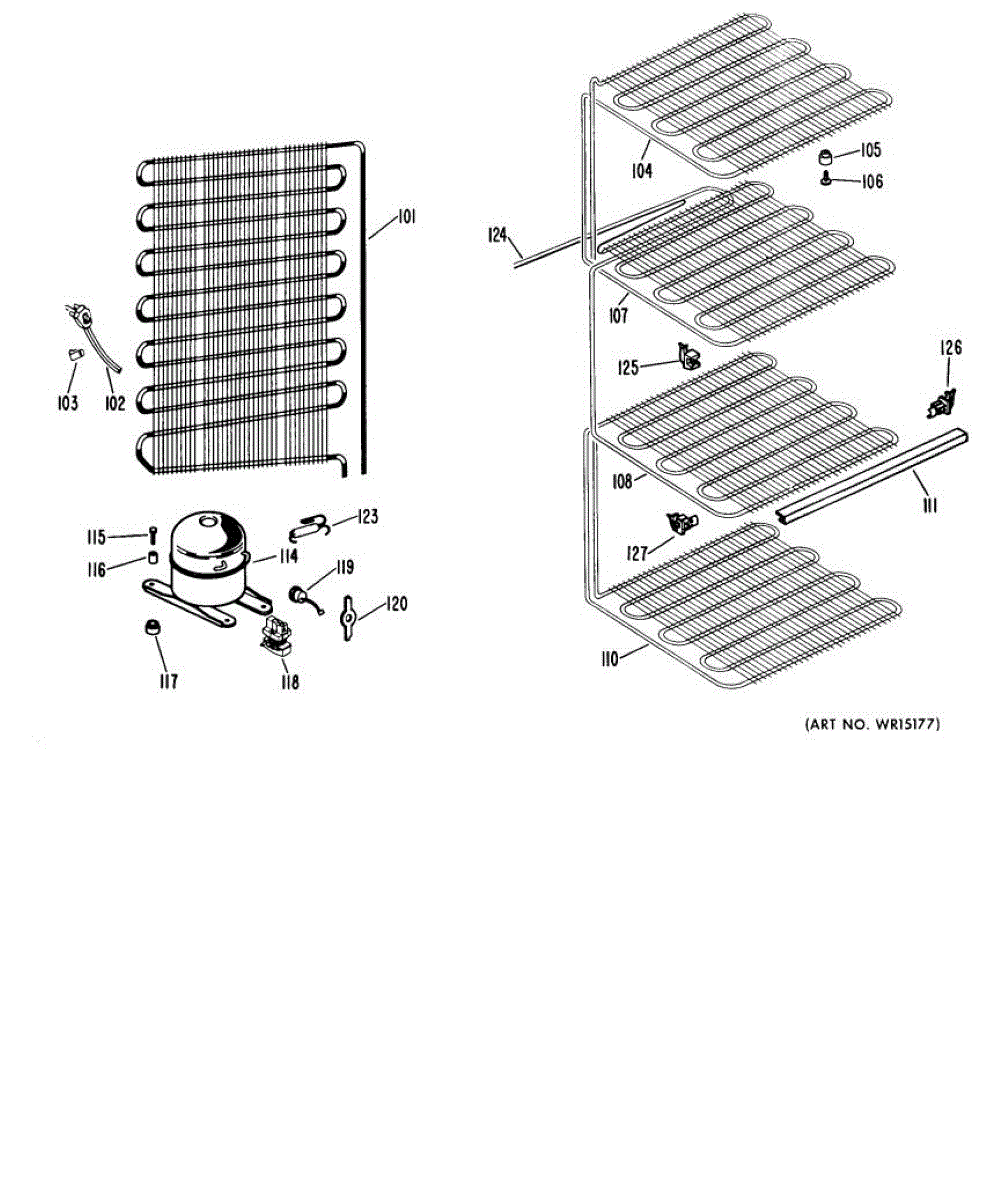 101
103
102
115
116
114
123
119
120
117
118
104
105
106
124
107
125
126
108
111
127
110
(ART NO. WR15177)