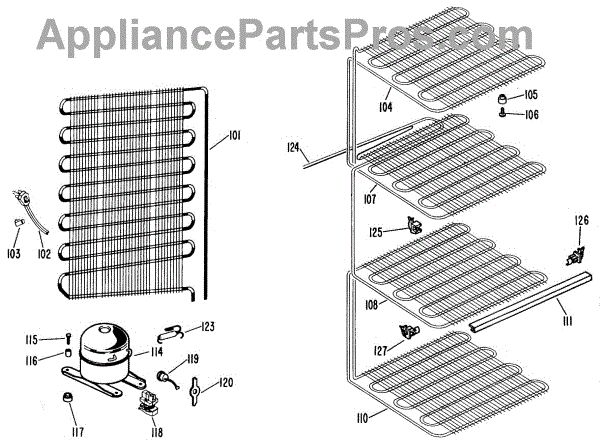 AppliancePartsPros.com

101
103
102
115
116
114
123
119
120
117
118
104
105
106
124
107
125
126
108
111
127
110