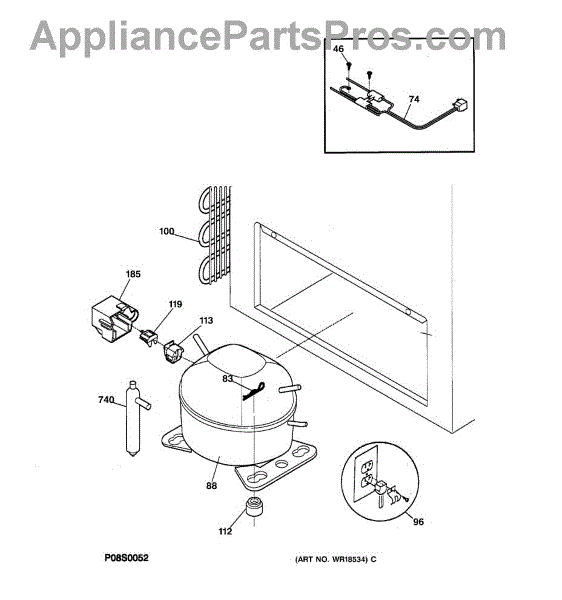 AppliancePartsPros.com

46

74

100

185

119

113

83

740

88

112

96

P08S0052

(ART NO. WR18534) C