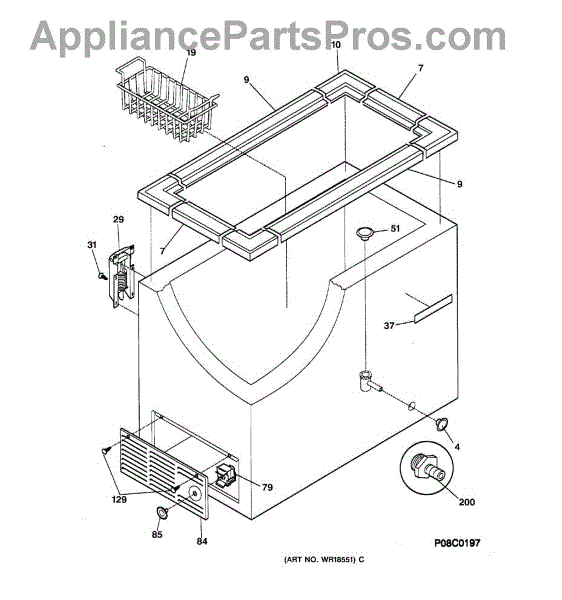 AppliancePartsPros.com

19
10
9
7
9
29
31
7
51
37
4
200
79
129
85
84
P08C0197
(ART NO. WR18551) C