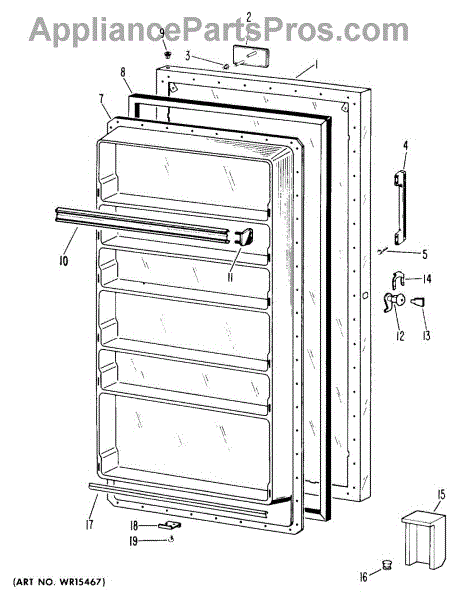 AppliancePartsPros.com

2
9
3
1
8
7
4
5
10
11
14
12
13
17
18
19
15
16

(ART NO. WR15467)