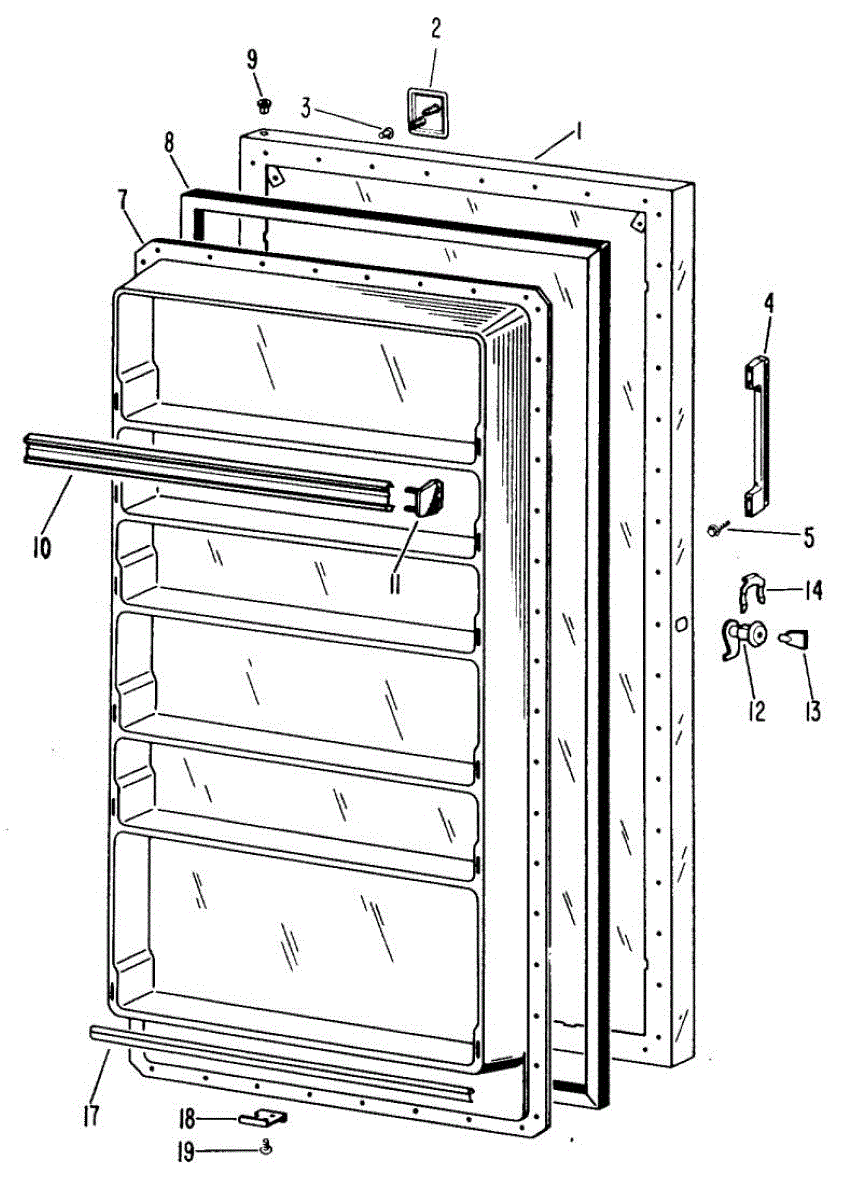 2
9
3
1
8
7
4
10
11
5
14
12
13
17
18
19