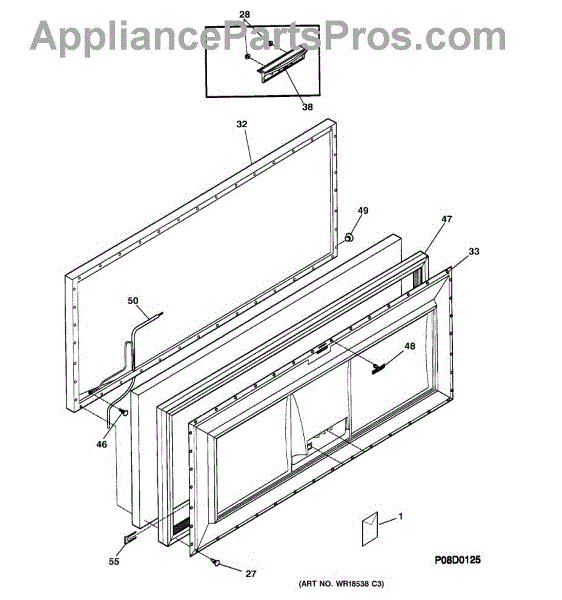 AppliancePartsPros.com

28

38

32

49

47

33

50

48

46

1

55

27

P08D0125

(ART NO. WR18538 C3)