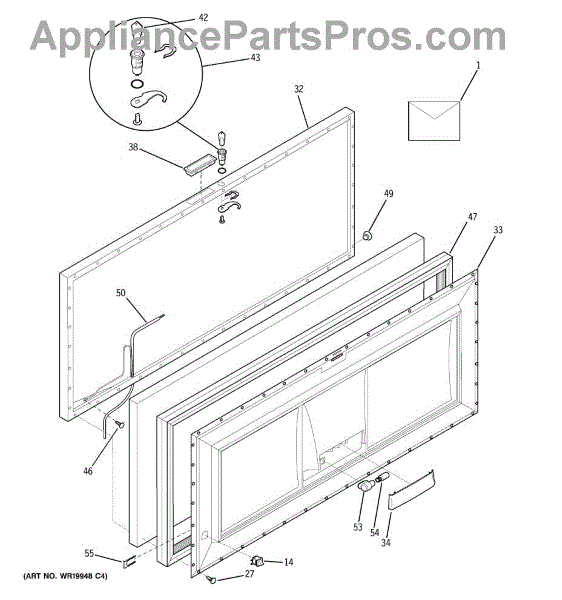 AppliancePartsPros.com

42
43
1
32
38
49
47
33
50
46
53
54
34
55
14
27

(ART NO. WR19948 C4)