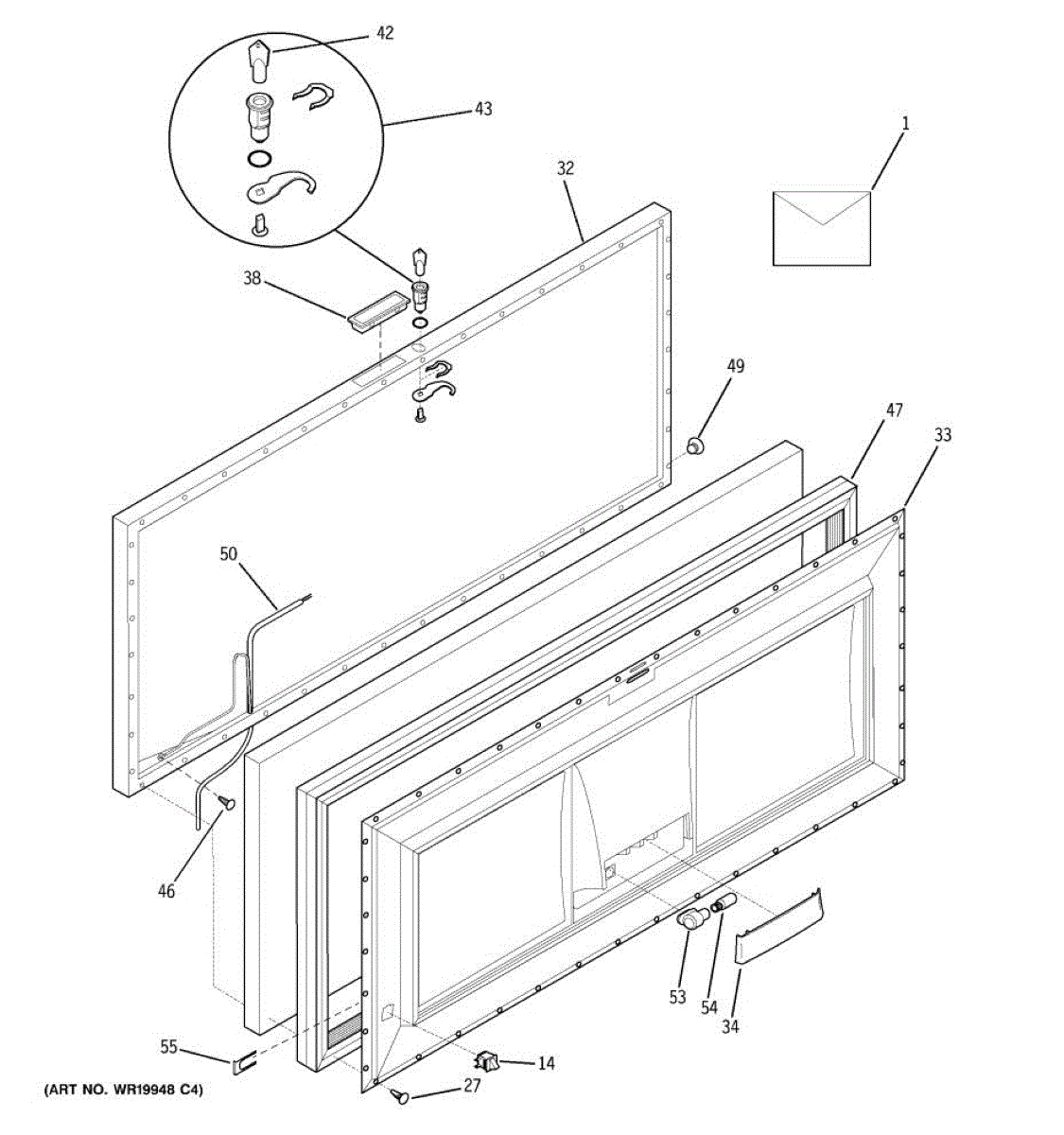 42
43
1
32
38
49
47
33
50
46
53
54
34
55
14
27
(ART NO. WR19948 C4)