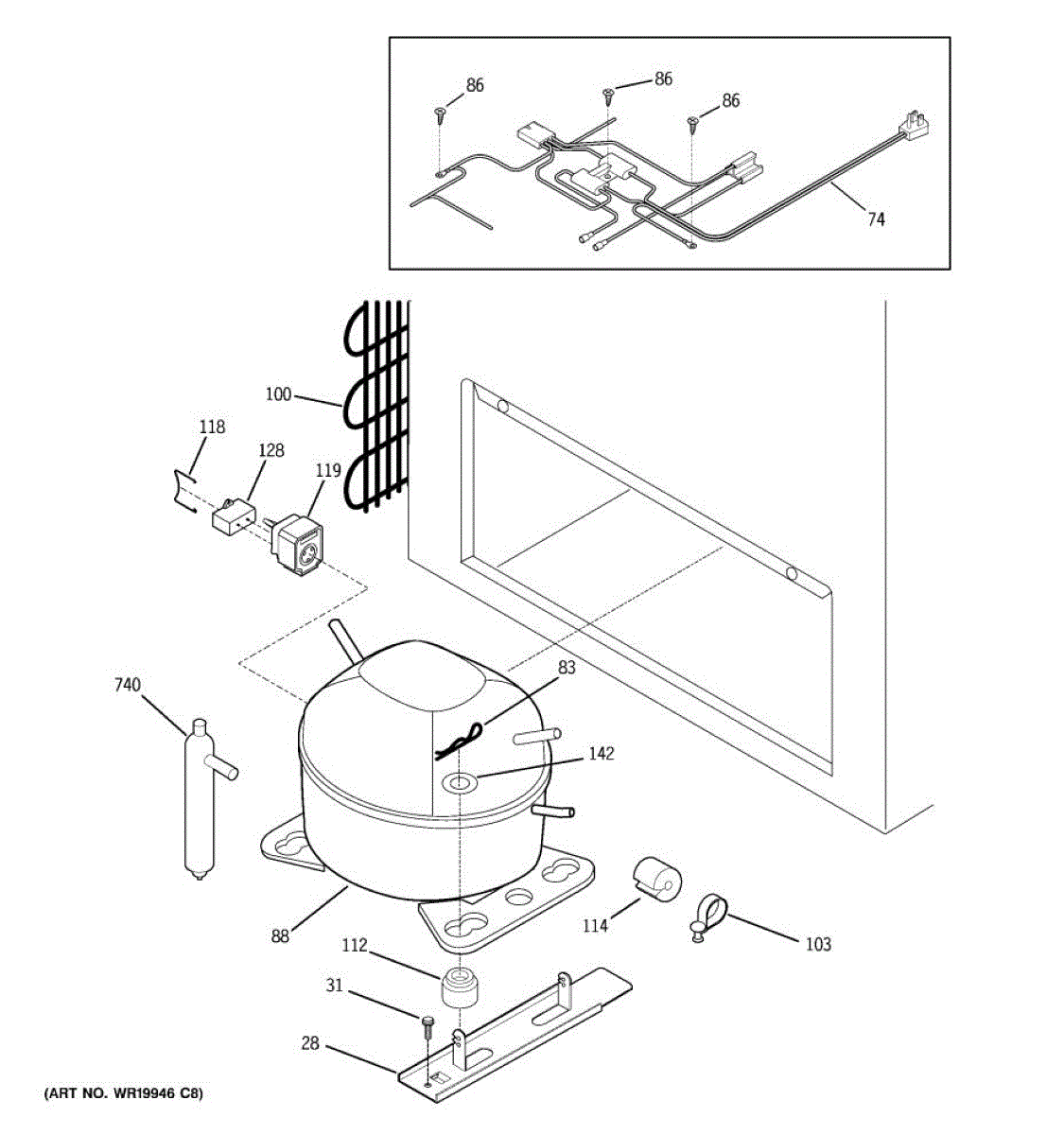 86
86
86
74
100
118
128
119
740
83
142
88
114
103
112
31
28
(ART NO. WR19946 C8)