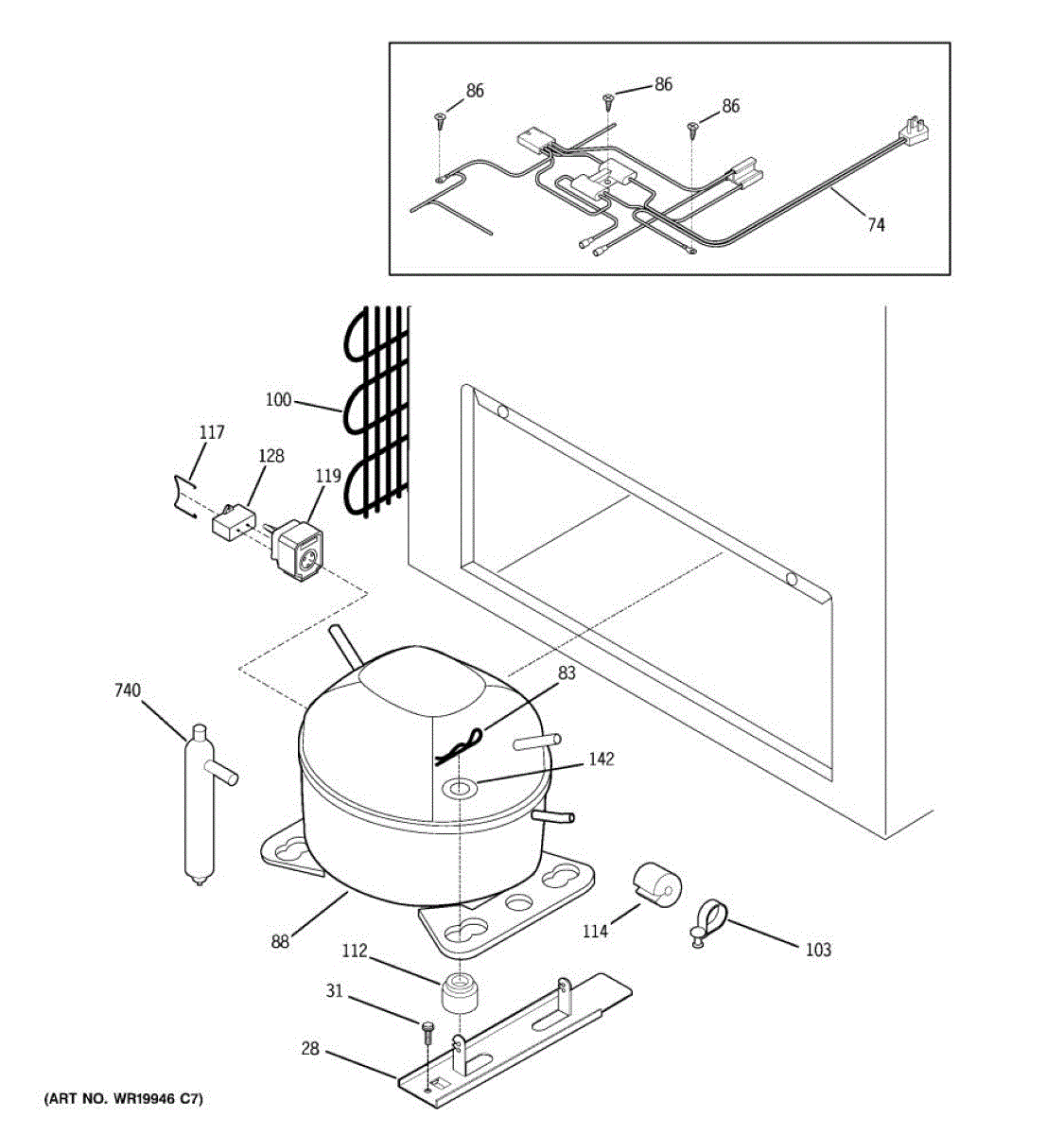 86
86
86
74
100
117
128
119
740
83
142
88
114
103
112
31
28
(ART NO. WR19946 C7)