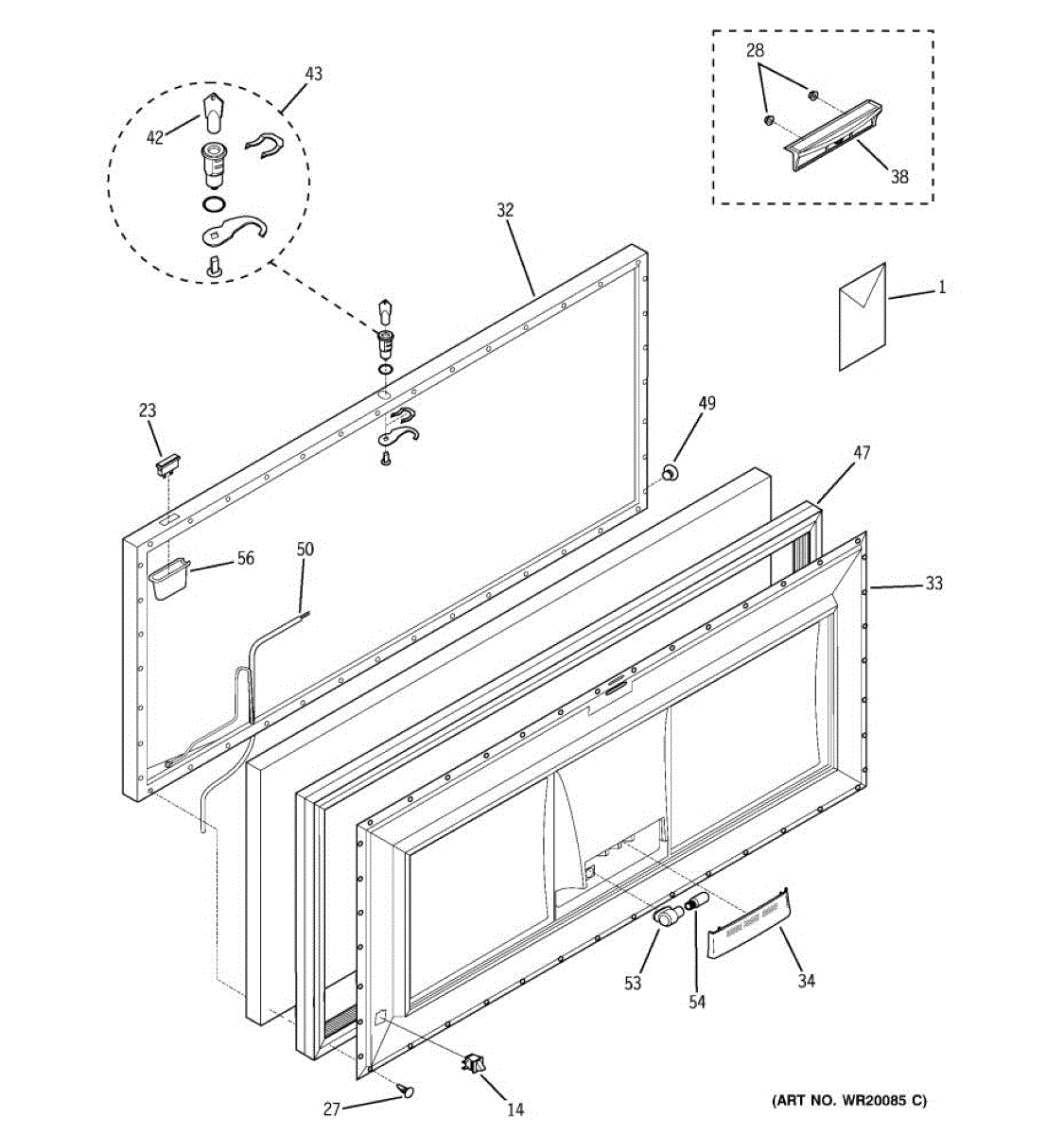 43
42
28
38
32
1
23
49
47
56
50
33
53
54
34
27
14
(ART NO. WR20085 C)