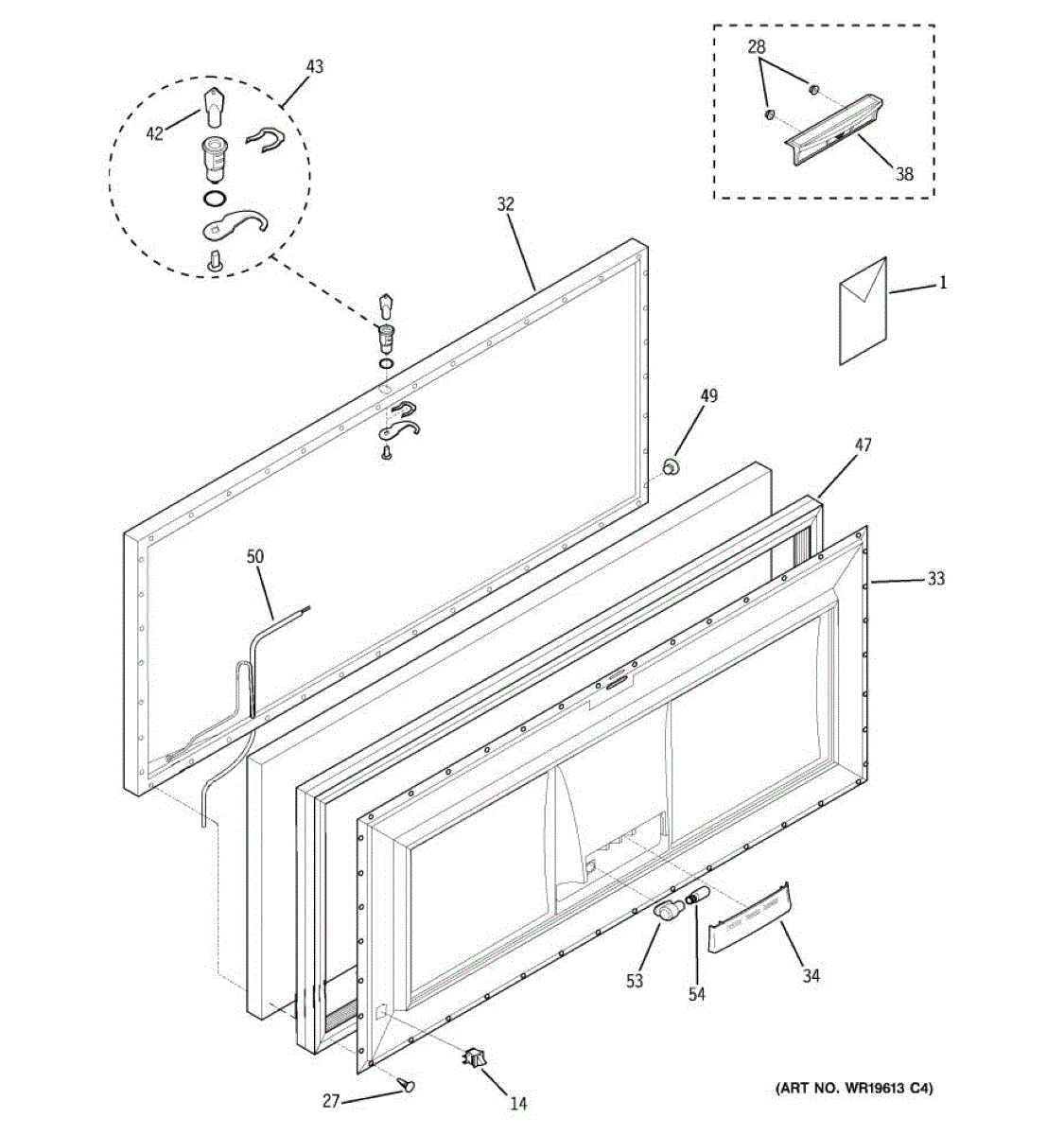 43
42
28
38
32
1
49
47
50
33
53
54
34
27
14
(ART NO. WR19613 C4)