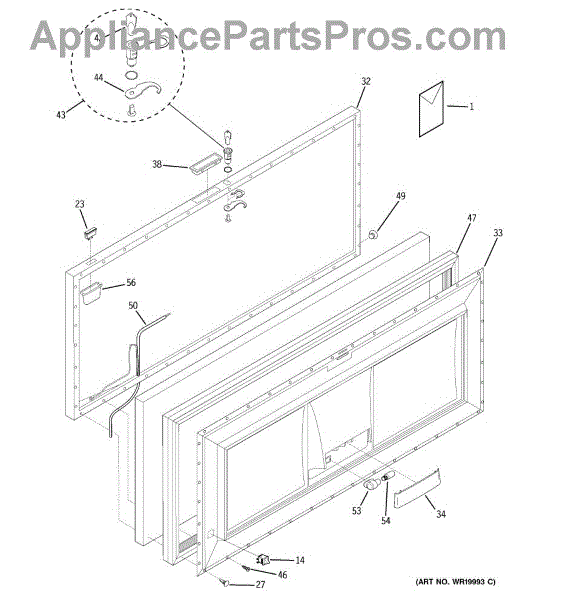 AppliancePartsPros.com

4
44
43
32
1
38
23
49
47
33
56
50
53
54
34
14
46
27
(ART NO. WR19993 C)