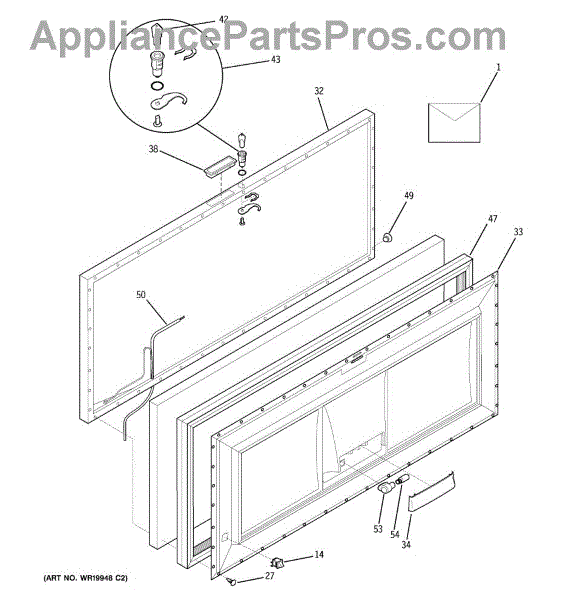 AppliancePartsPros.com

42
43
1
32
38
49
47
33
50
53
54
34
14
27
(ART NO. WR19948 C2)