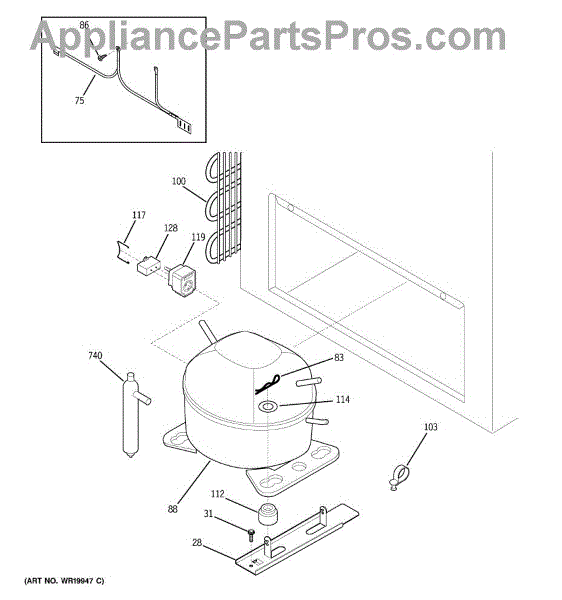 AppliancePartsPros.com

86
75
100
117
128
119
740
83
114
103
88
112
31
28

(ART NO. WR19947 C)