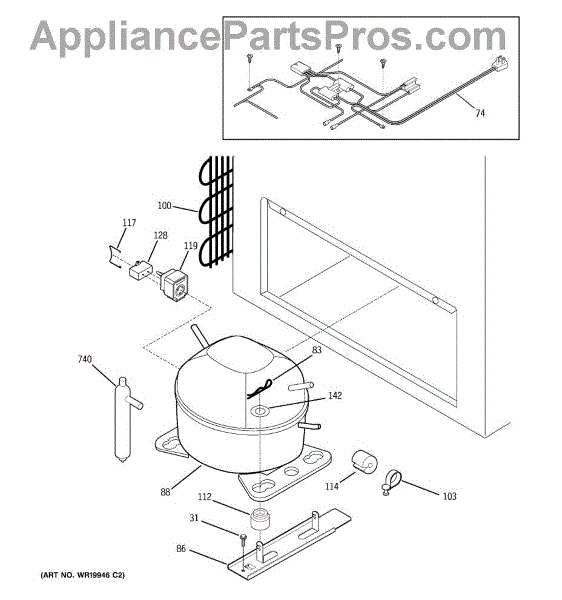 AppliancePartsPros.com

74

100

117

128

119

740

83

142

88

114

103

112

31

86

(ART NO. WR19946 C2)