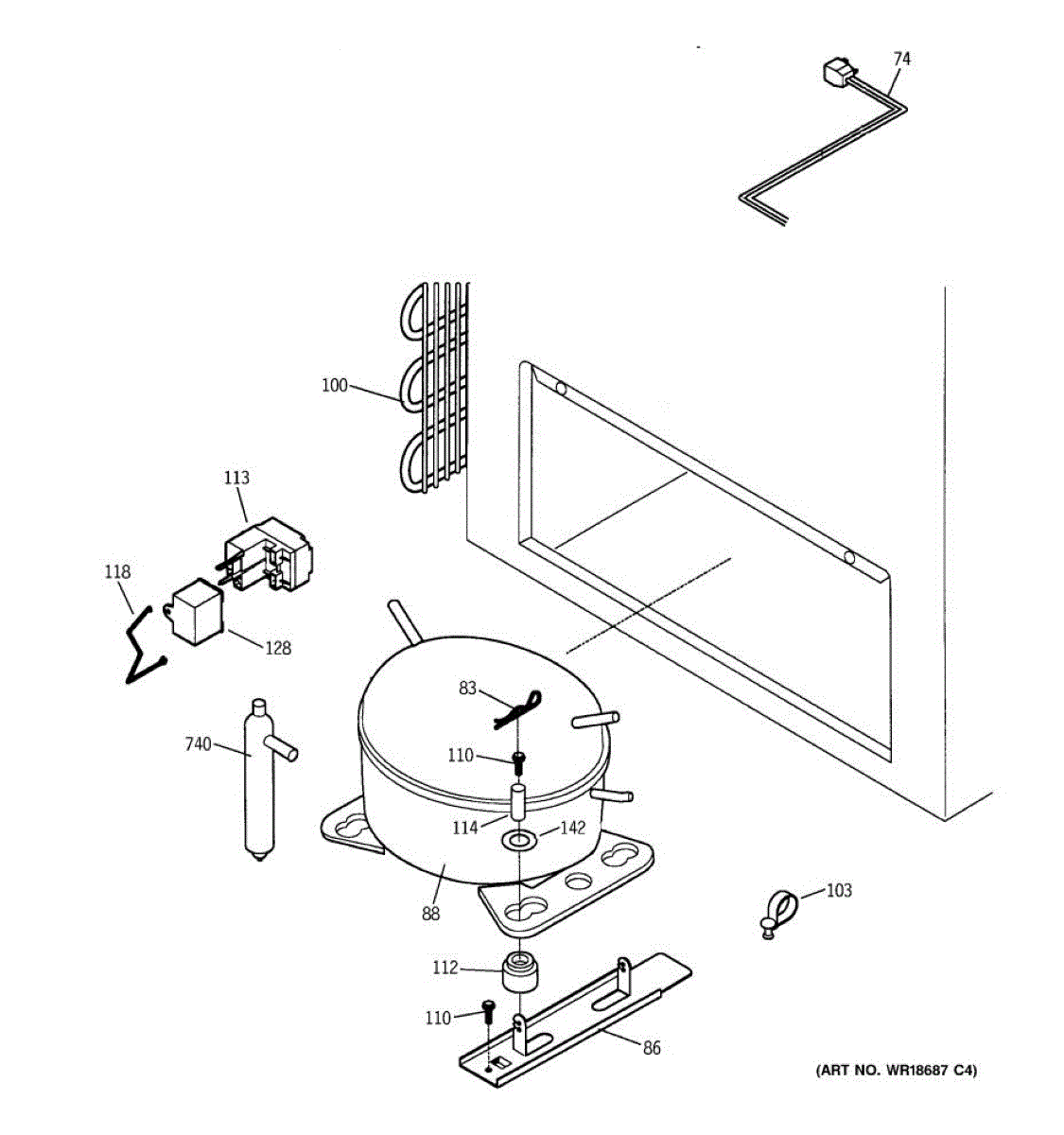 74

100

113

118

128

83

740

110

114

142

88

103

112

110

86

(ART NO. WR18687 C4)