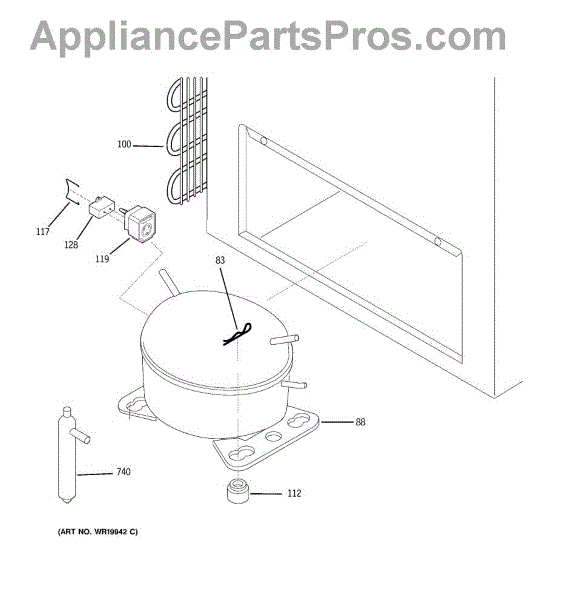 AppliancePartsPros.com

100

117

128

119

83

88

740

112

(ART NO. WR19942 C)