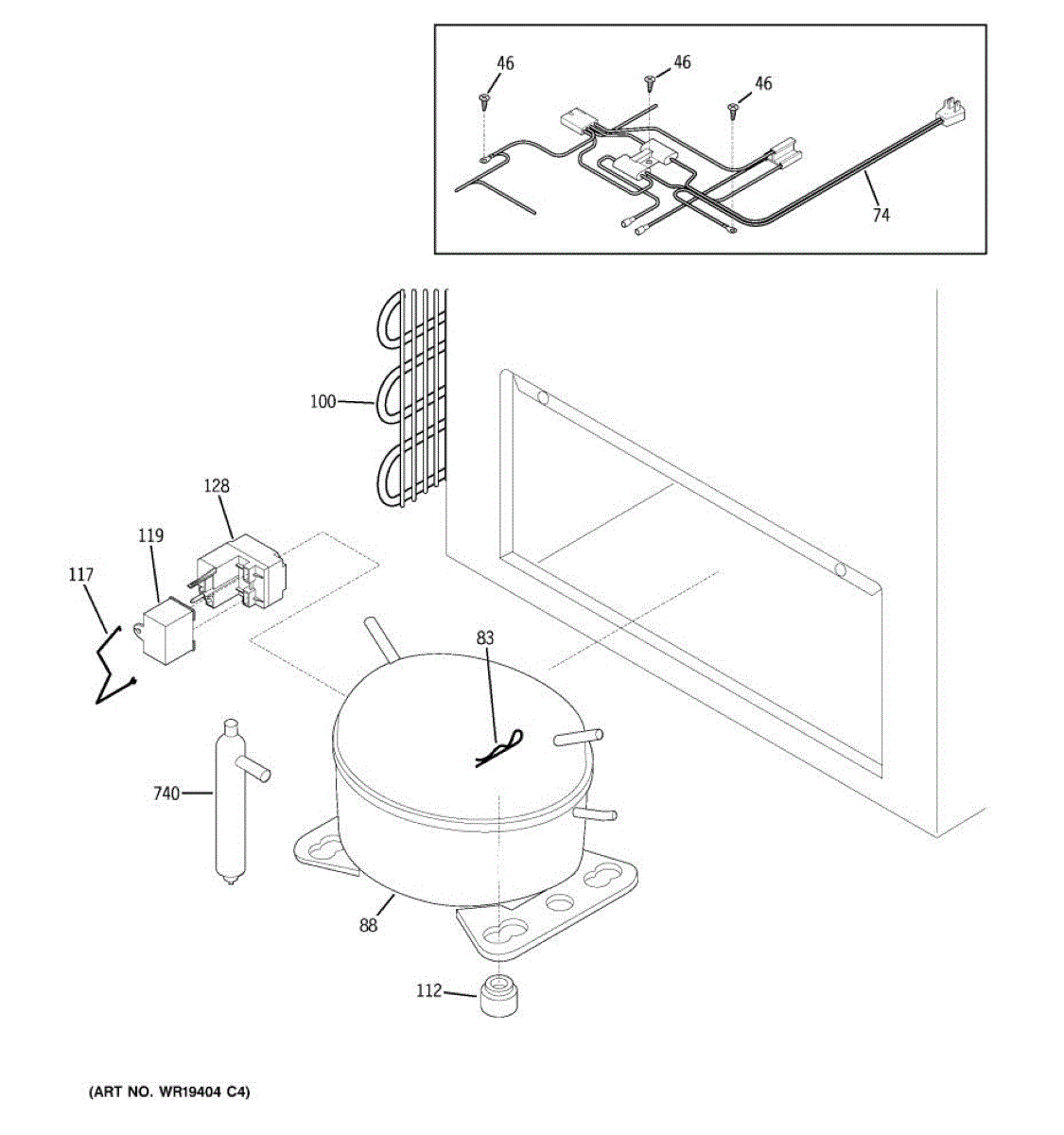 46
46
46
74
100
128
119
117
83
740
88
112
(ART NO. WR19404 C4)