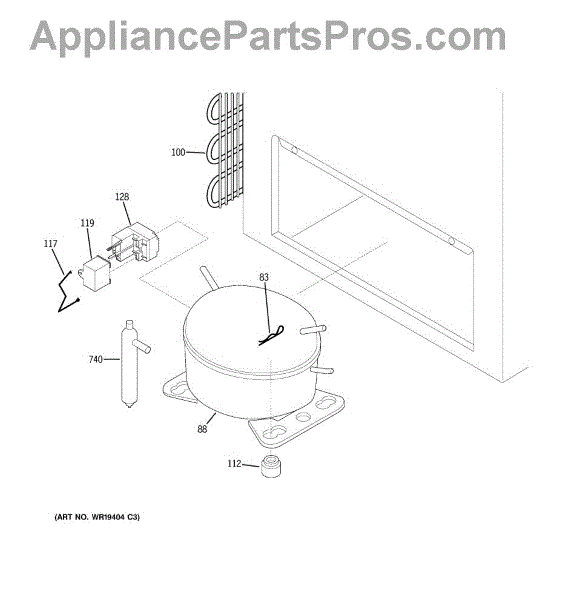 AppliancePartsPros.com

100

128

119

117

83

740

88

112

(ART NO. WR19404 C3)