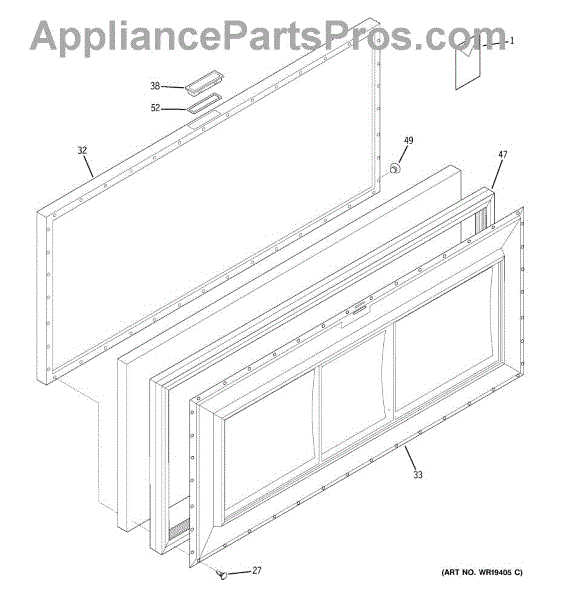 AppliancePartsPros.com
1
38
52
32
49
47
33
27
(ART NO. WR19405 C)