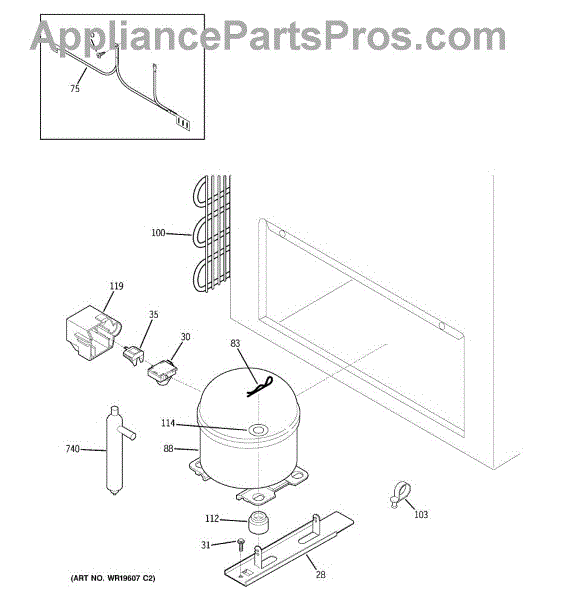 AppliancePartsPros.com

75

100

119

35

30

83

114

740

88

103

112

31

28

(ART NO. WR19607 C2)