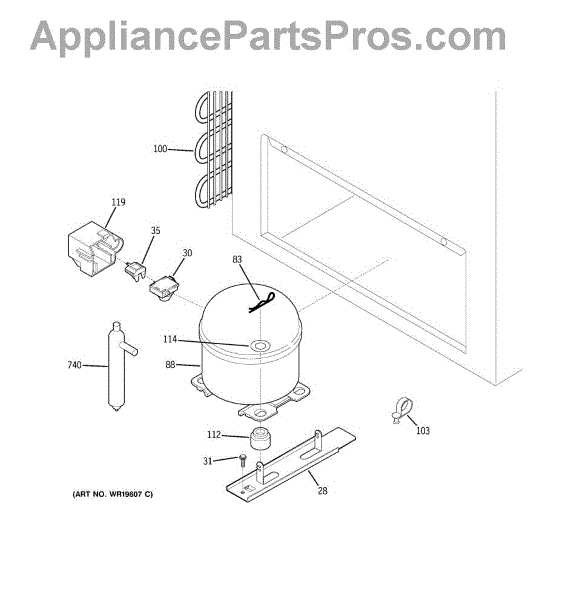 AppliancePartsPros.com

100

119

35

30

83

114

740

88

103

112

31

28

(ART NO. WR19607 C)