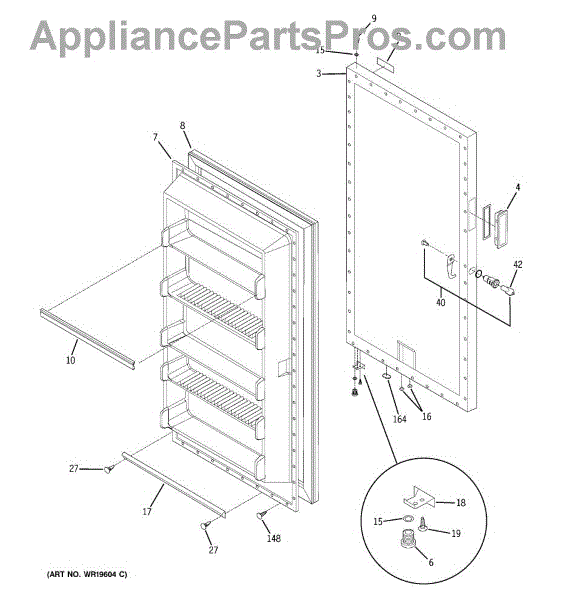 AppliancePartsPros.com

9
15
3
8
7
4
42
40
10
164
16
27
17
27
148
18
15
19
6

(ART NO. WR19604 C)