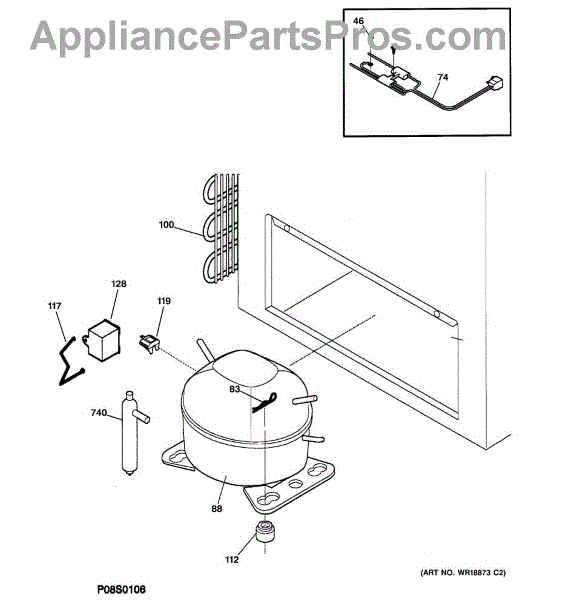 AppliancePartsPros.com

46

74

100

128

117

119

83

740

88

112

(ART NO. WR18873 C2)

P08S0106